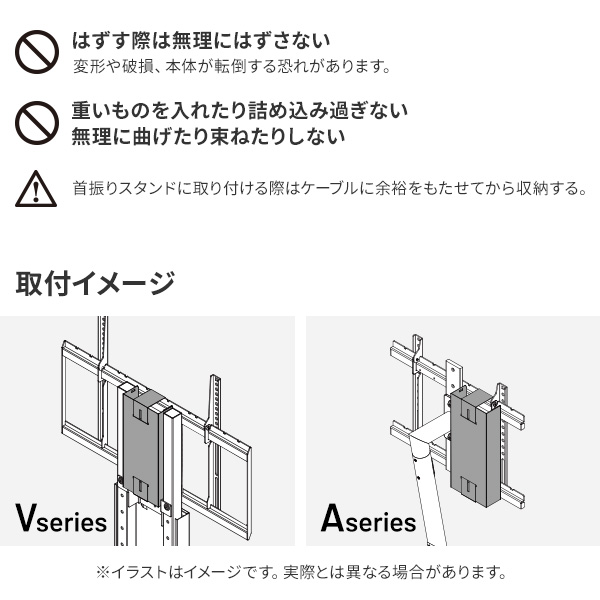 はずす際は無理にはずさない
変形や破損、本体が転倒する恐れがあります。

重いものを入れたり詰め込み過ぎない
無理に曲げたり束ねたりしない

首振りスタンドに取り付ける際はケーブルに余裕をもたせてから収納する。

取付イメージ

Vseries

Aseries

※イラストはイメージです。実際とは異なる場合があります。