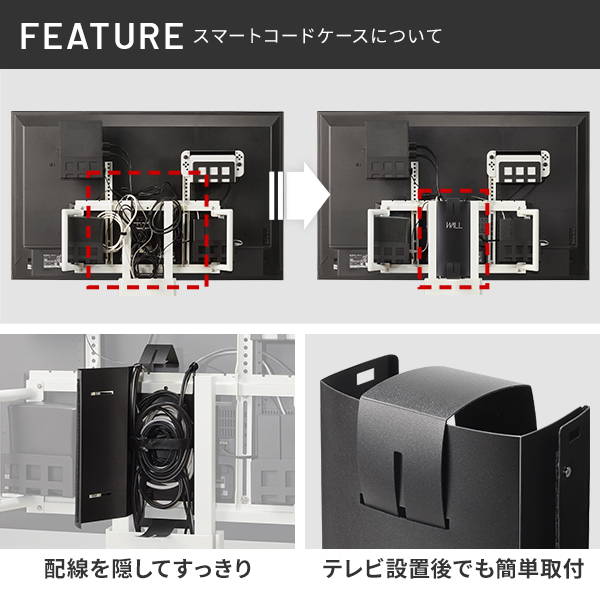 FEATURE スマートコードケースについて

WALL

配線を隠してすっきり

テレビ設置後でも簡単取付